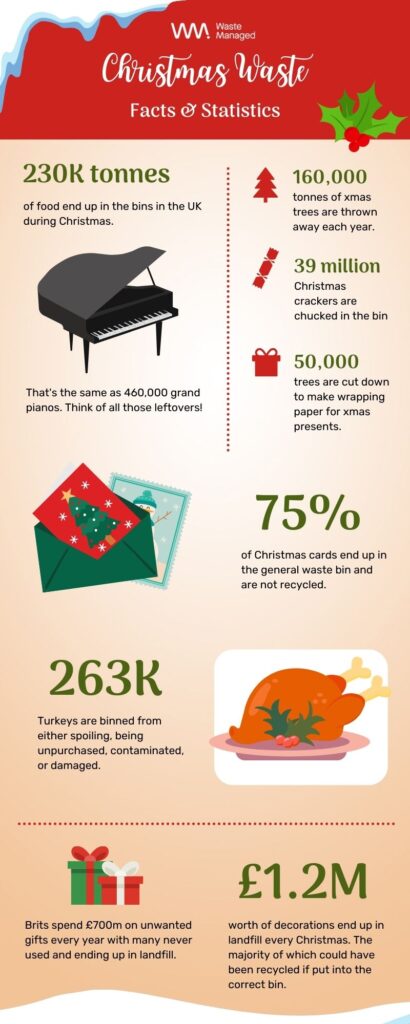 Waste Managed

Christmas Waste

Facts & Statistics

230K tonnes

of food end up in the bins in the UK during Christmas.

That's the same as 460,000 grand pianos. Think of all those leftovers!

160,000

tonnes of xmas trees are thrown away each year.

39 million

Christmas crackers are chucked in the bin

50,000

trees are cut down to make wrapping paper for xmas presents.

75%

of Christmas cards end up in the general waste bin and are not recycled.

263K

Turkeys are binned from either spoiling, being unpurchased, contaminated, or damaged.

Brits spend £700m on unwanted gifts every year with many never used and ending up in landfill.

£1.2M

worth of decorations end up in landfill every Christmas. The majority of which could have been recycled if put into the correct bin.