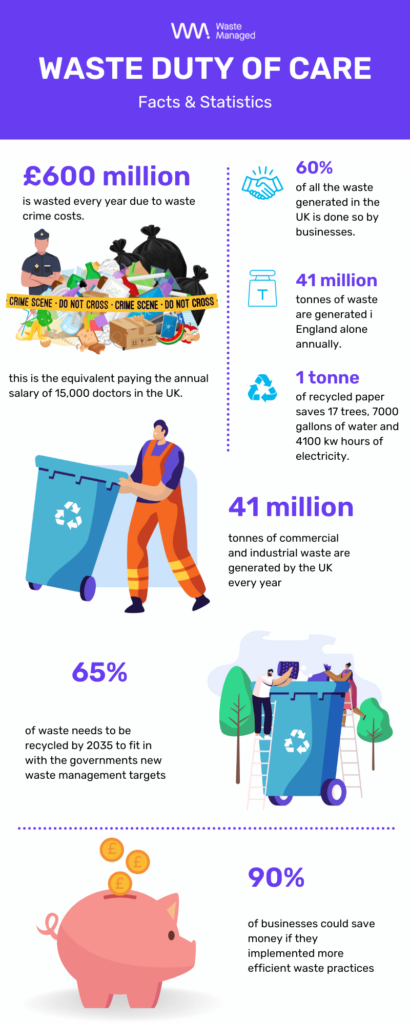 Waste Managed

WASTE DUTY OF CARE

Facts & Statistics

£600 million

is wasted every year due to waste crime costs.

CRIME SCENE - DO NOT CROSS - CRIME SCENE - DO NOT CROSS

this is the equivalent paying the annual salary of 15,000 doctors in the UK.

60%

of all the waste generated in the UK is done so by businesses.

T

41 million

tonnes of waste are generated i England alone annually.

1 tonne

of recycled paper saves 17 trees, 7000 gallons of water and 4100 kw hours of electricity.

41 million

tonnes of commercial and industrial waste are generated by the UK every year

65%

of waste needs to be recycled by 2035 to fit in with the governments new waste management targets

£

£

£

90%

of businesses could save money if they implemented more efficient waste practices